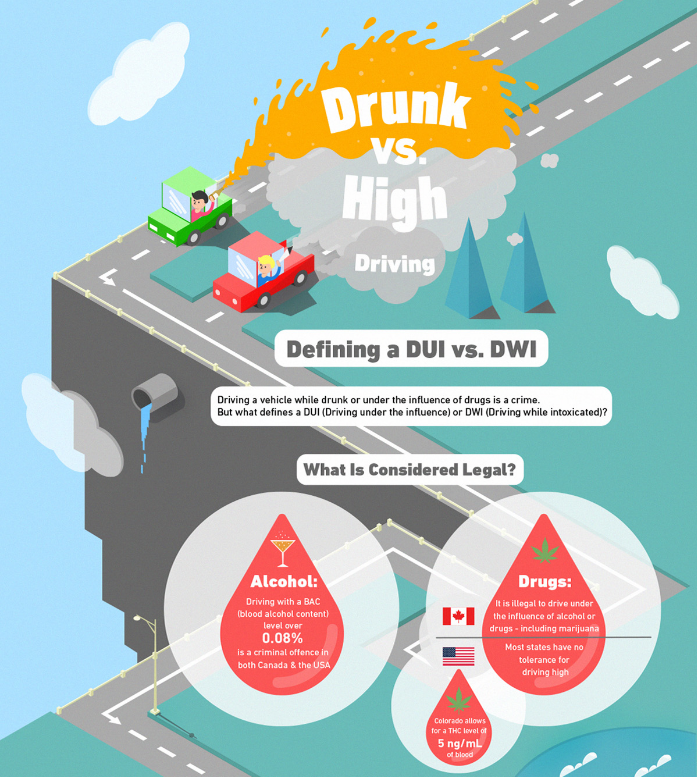 Drunk vs. High

Driving

Defining a DUI vs. DWI

Driving a vehicle while drunk or under the influence of drugs is a crime. But what defines a DUI (Driving under the influence) or DWI (Driving while intoxicated)?

What Is Considered Legal?

Alcohol:

Driving with a BAC (blood alcohol content) level over 0.08% is a criminal offence in both Canada & the USA

Drugs:

It is illegal to drive under the influence of alcohol or drugs - including marijuana

Most states have no tolerance for driving high

Colorado allows for a THC level of 5 ng/mL of blood